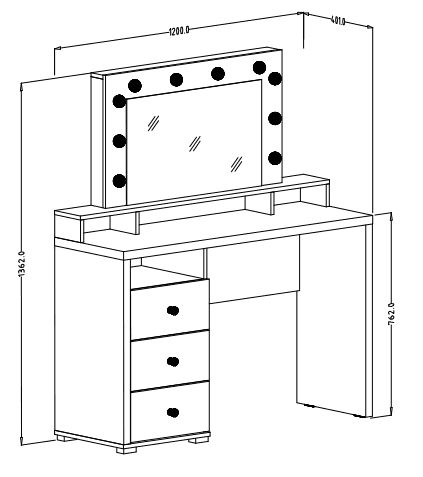 1200.0
401.0
1362.0
762.0