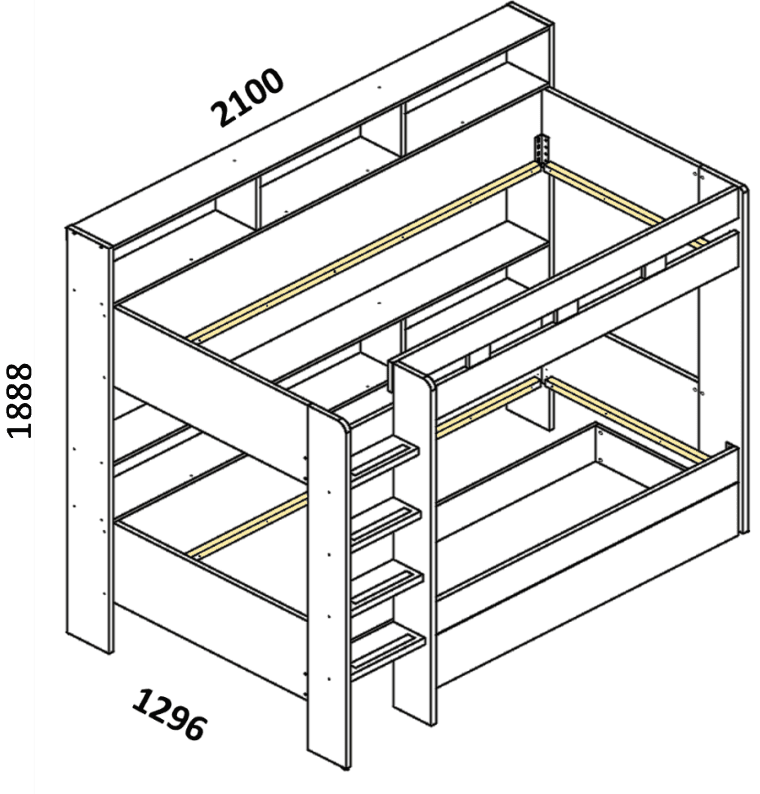 2100

1888

1296