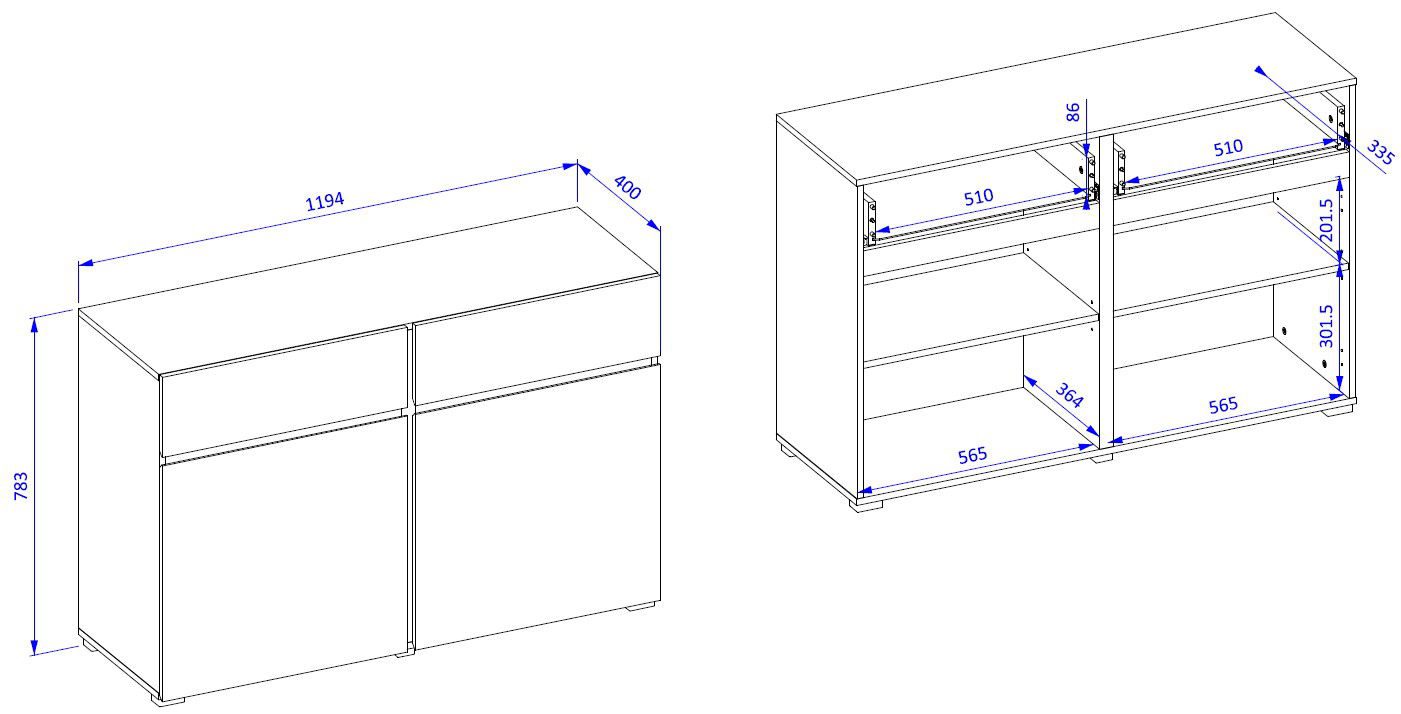 1194
400
783
86
510
510
335
201.5
301.5
364
565
565