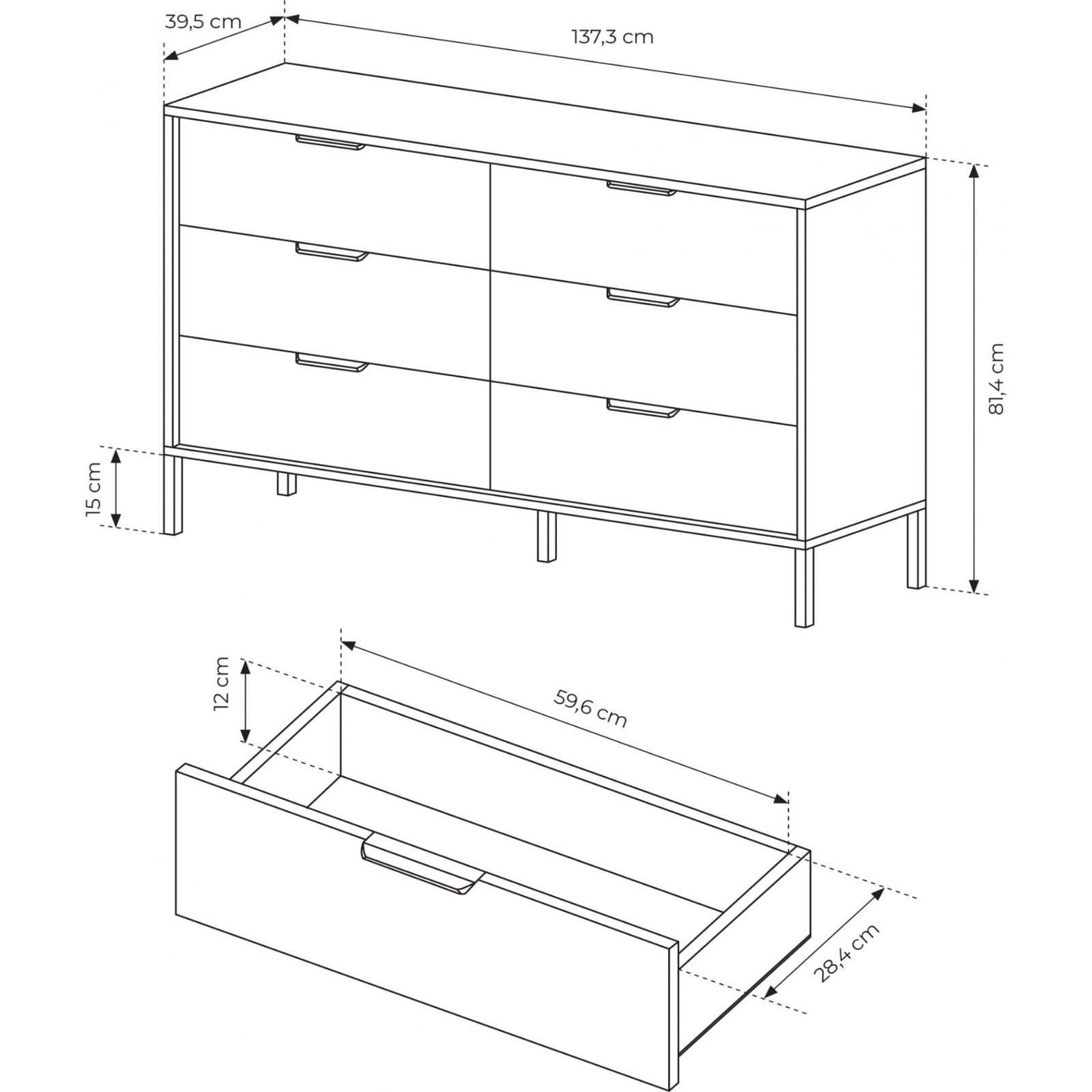 39,5 cm
137,3 cm
81,4 cm
15 cm
12 cm
59,6 cm
28,4 cm