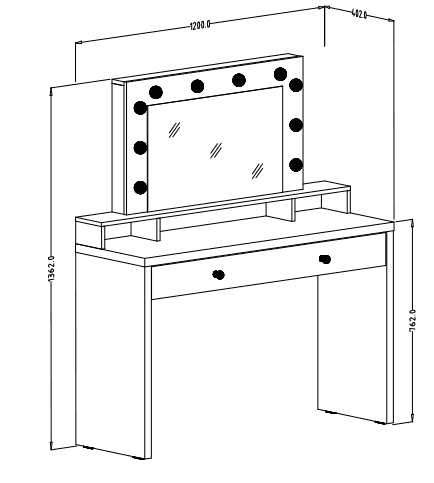 1200.0
402.0
1362.0
762.0