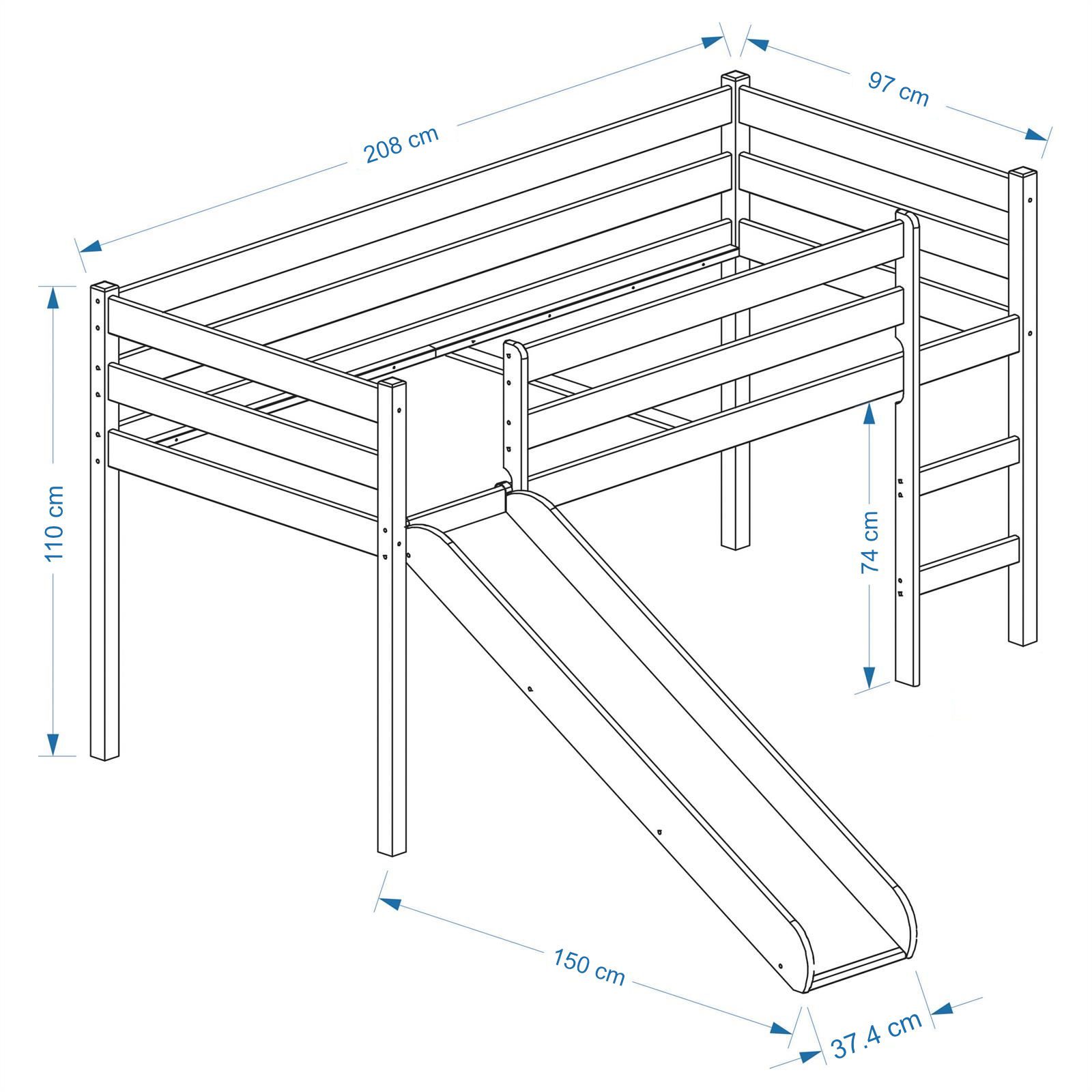 208 cm

97 cm

110 cm

74 cm

150 cm

37.4 cm