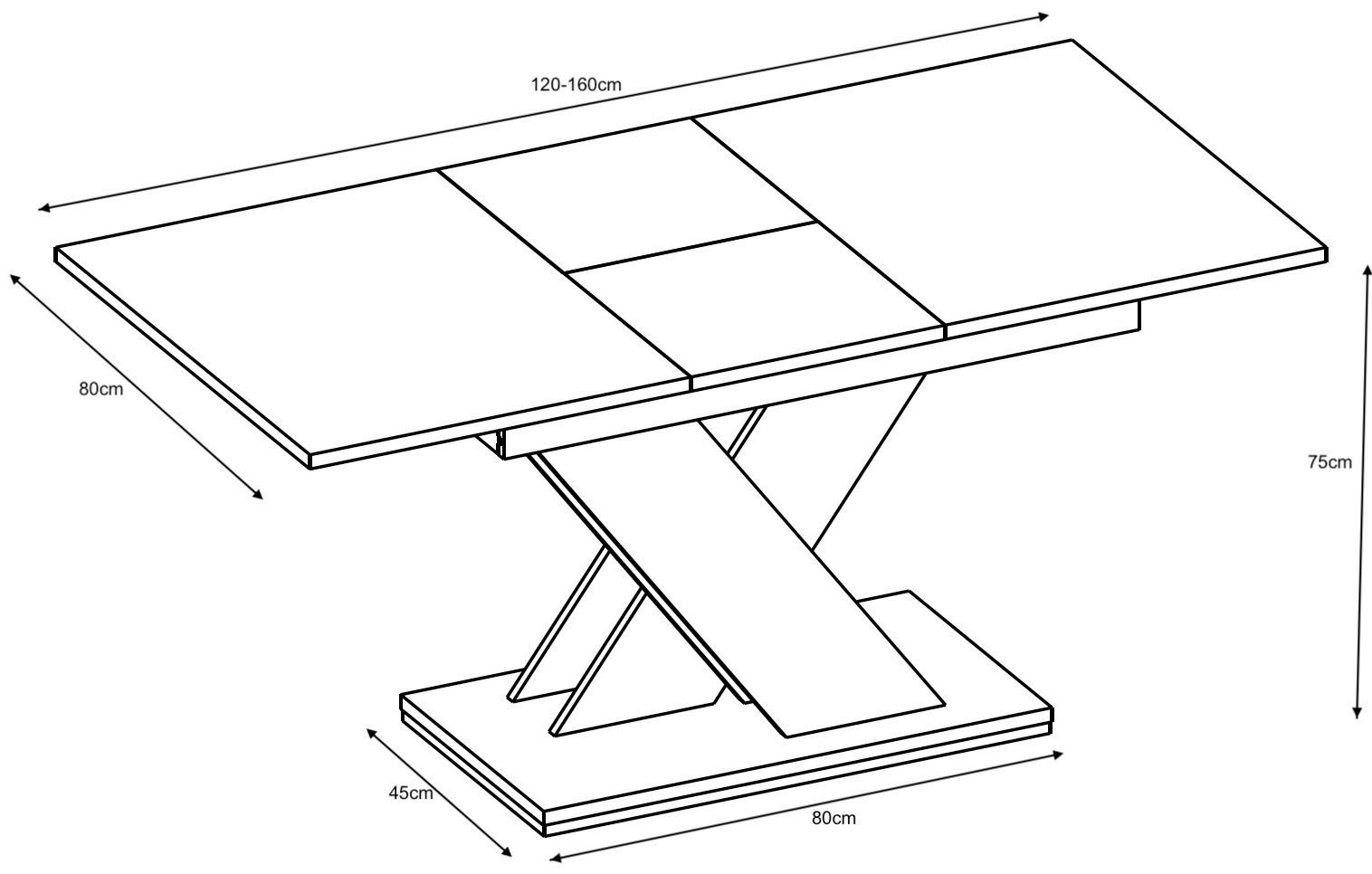 120-160cm

80cm

75cm

45cm

80cm