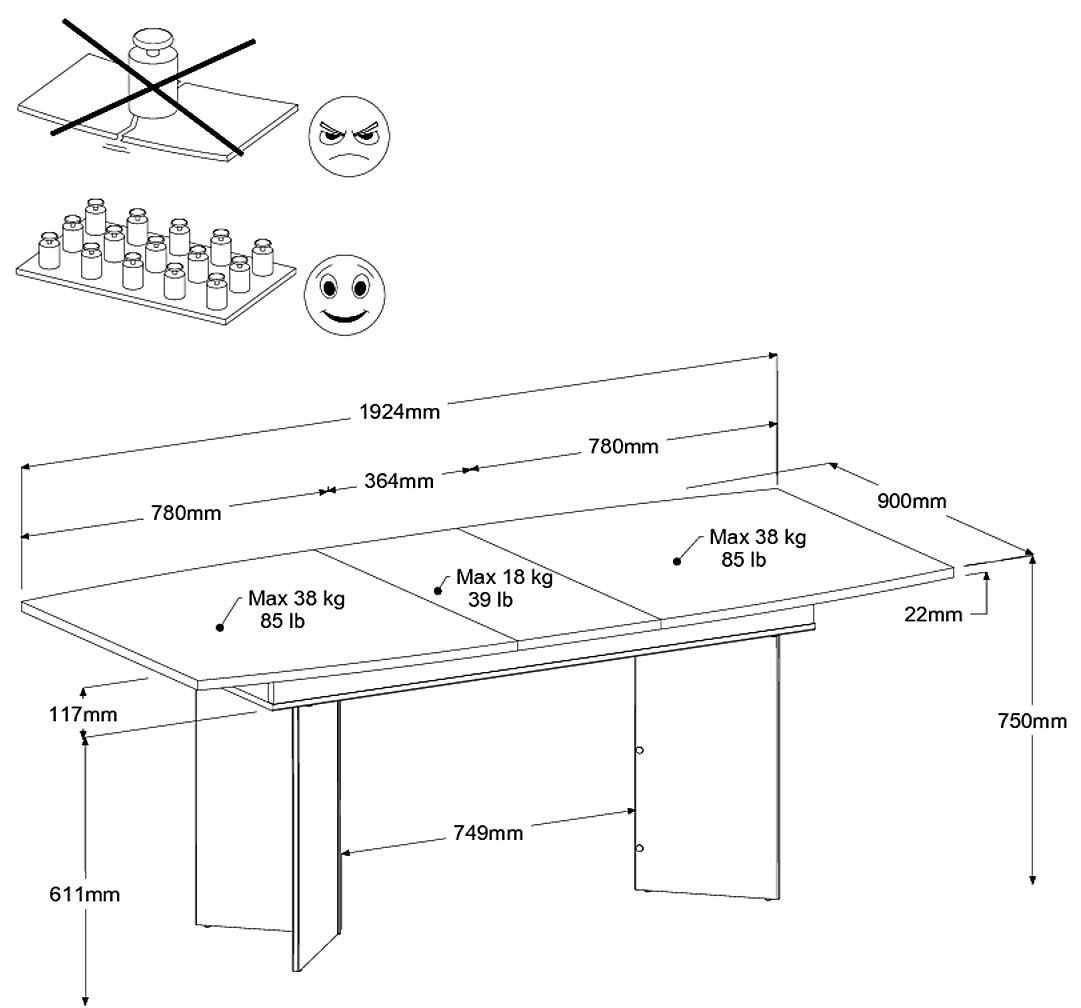 1924mm

780mm

364mm

780mm

900mm

Max 38 kg
85 lb

Max 18 kg
39 lb

Max 38 kg
85 lb

22mm

117mm

750mm

749mm

611mm