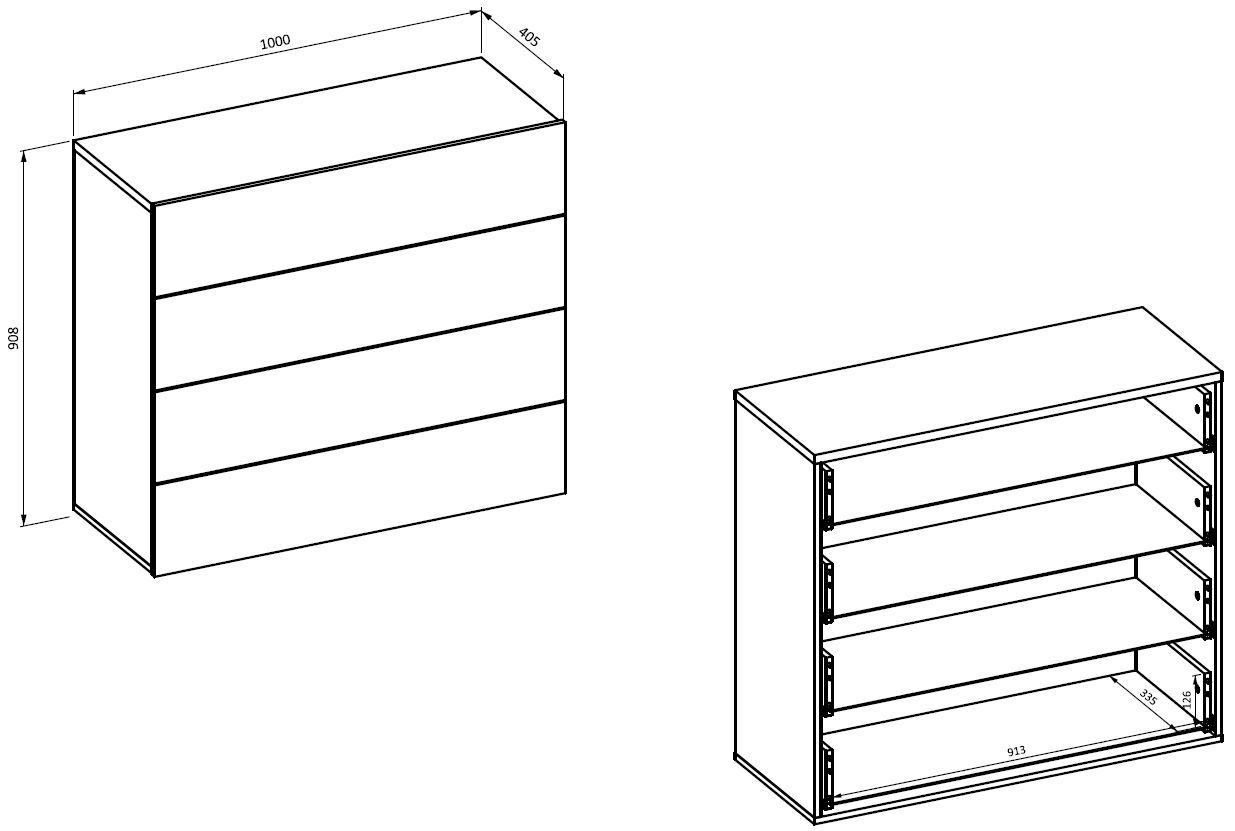 1000
405
908
335
126
913