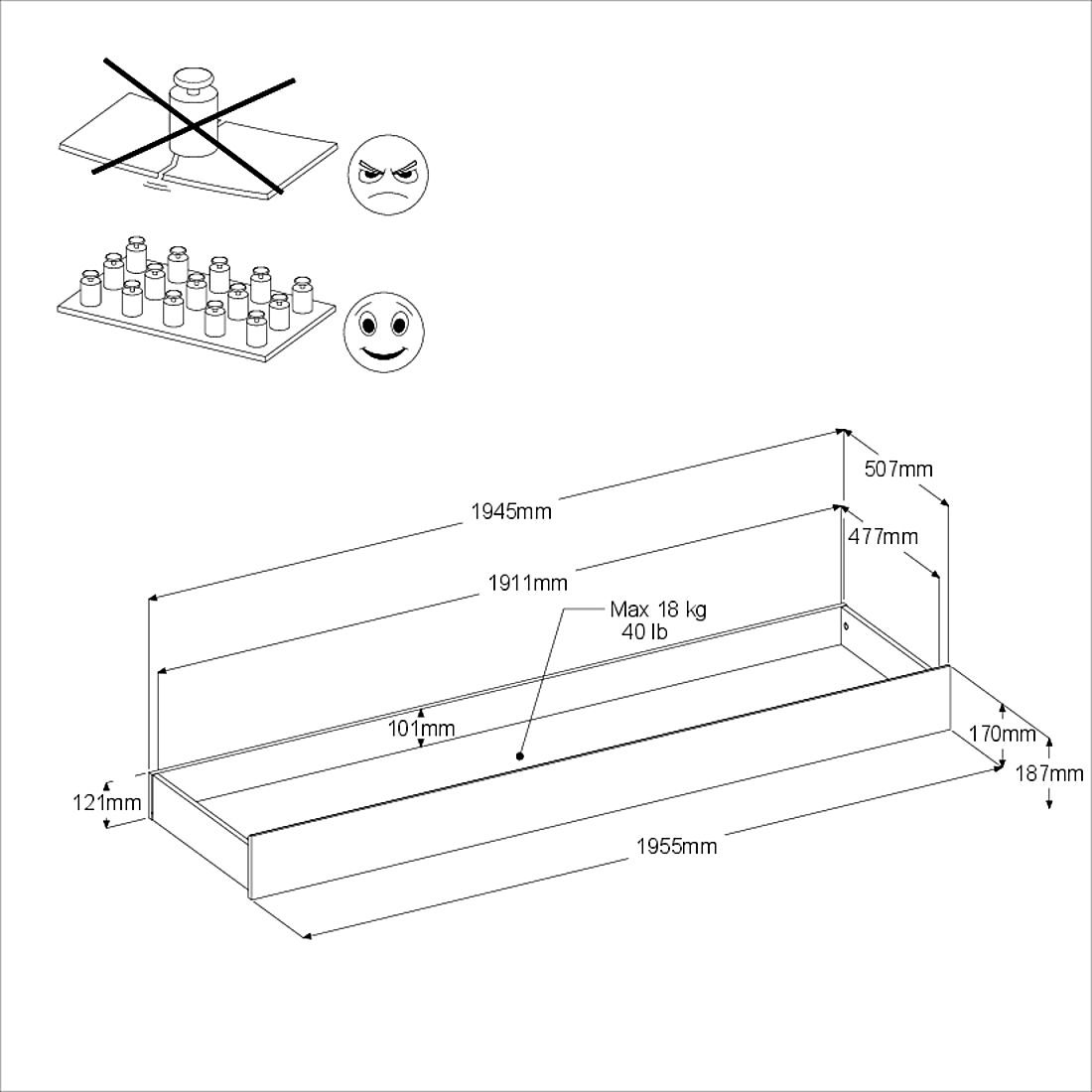 507mm
1945mm
477mm
1911mm
Max 18 kg
40 lb
101mm
170mm
187mm
121mm
1955mm