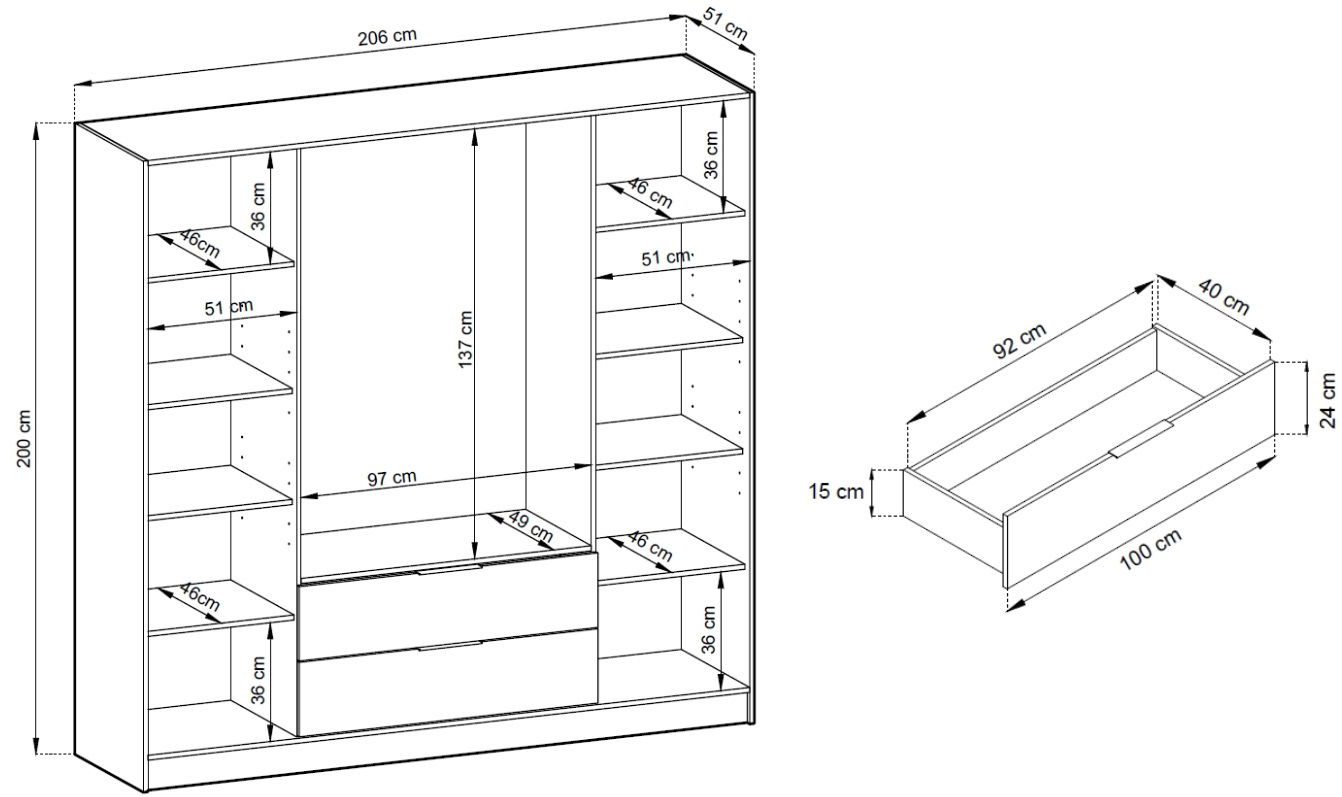 206 cm
51 cm
200 cm
36 cm
46cm
51 cm
137 cm
97 cm
49 cm
46cm
36 cm
36 cm
46 cm
51 cm
46 cm
36 cm
92 cm
40 cm
24 cm
15 cm
100 cm