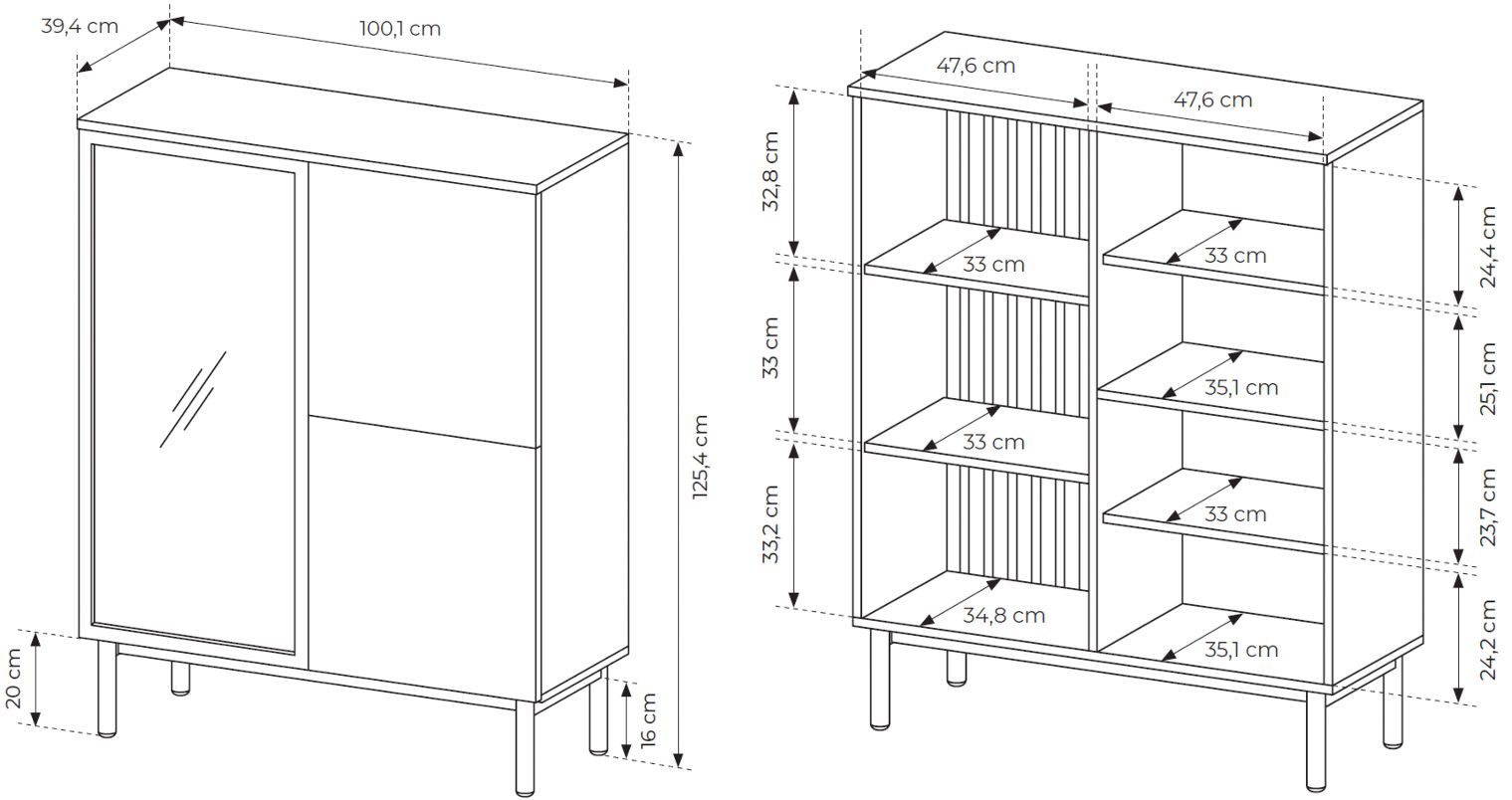 39,4 cm
100,1 cm
125,4 cm
20 cm
16 cm
47,6 cm
47,6 cm
32,8 cm
33 cm
33,2 cm
33 cm
33 cm
34,8 cm
33 cm
35,1 cm
33 cm
35,1 cm
24,4 cm
25,1 cm
23,7 cm
24,2 cm