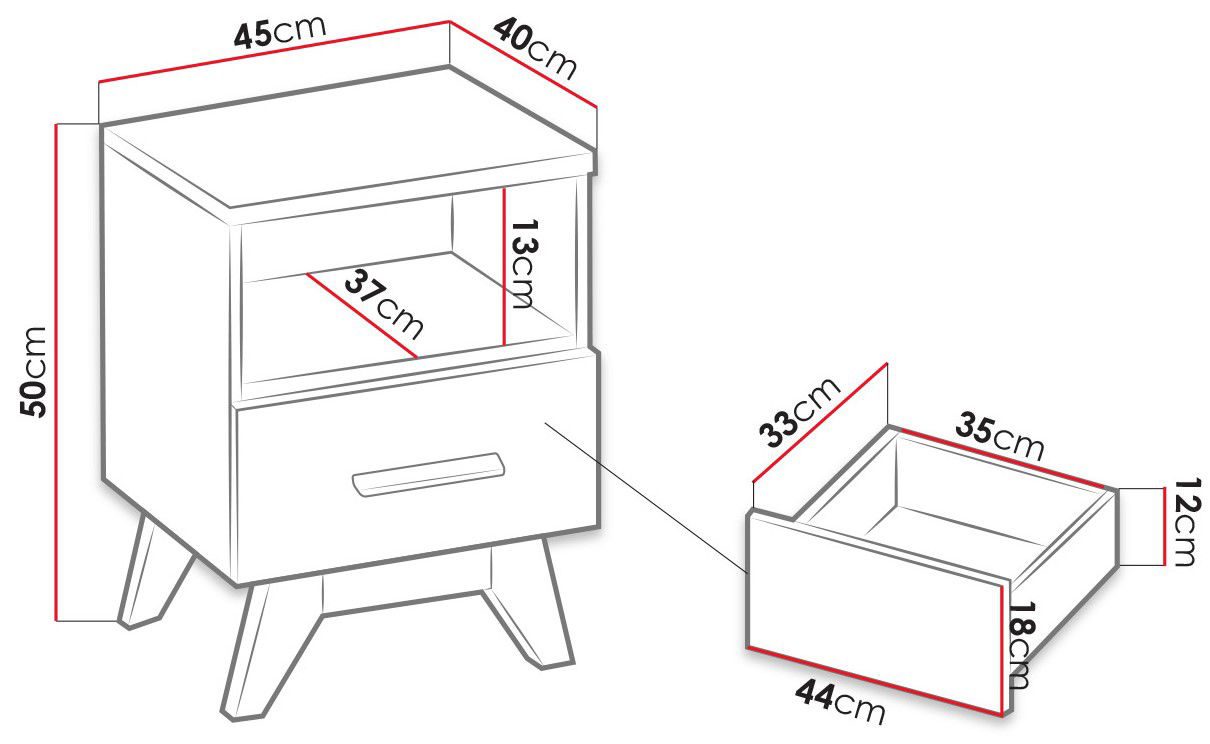 45cm
40cm
50cm
13cm
37cm
33cm
35cm
12cm
18cm
44cm